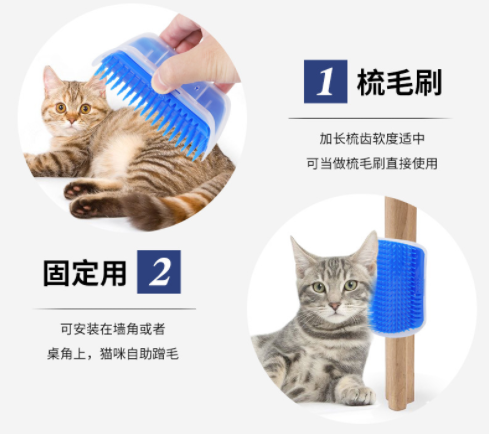 1 梳毛刷

加长梳齿软度适中

可当做梳毛刷直接使用

固定用 2

可安装在墙角或者

桌角上，猫咪自助蹭毛