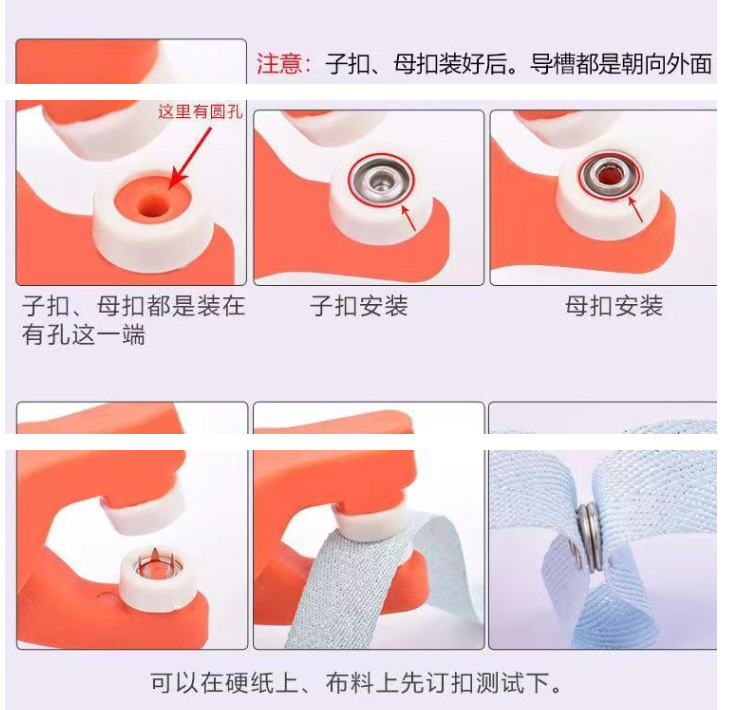 注意：子扣、母扣装好后。导槽都是朝向外面

这里有圆孔

子扣、母扣都是装在有孔这一端

子扣安装

母扣安装

可以在硬纸上、布料上先订扣测试下。