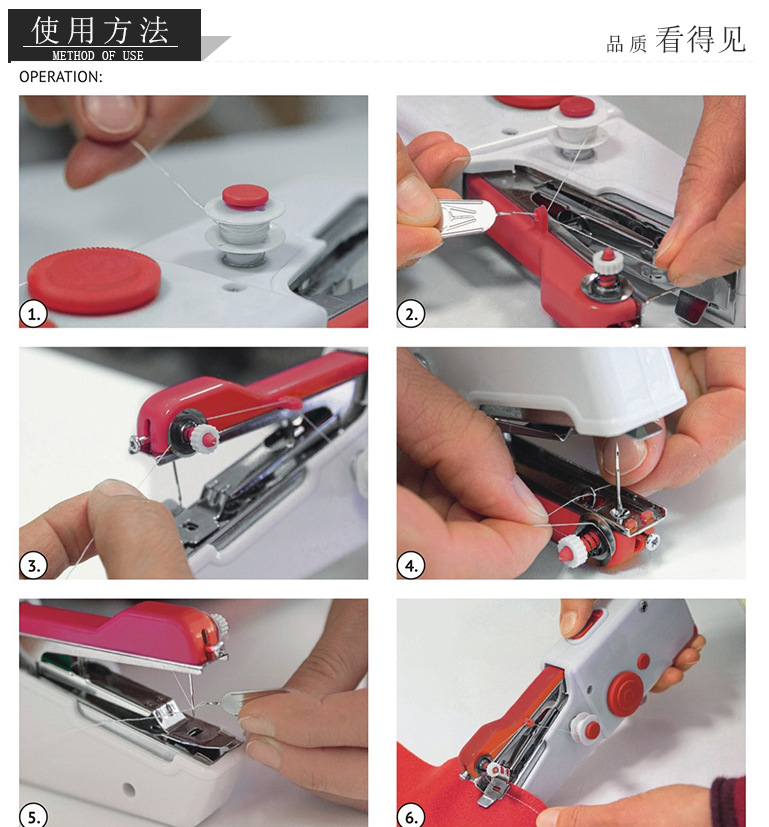 使用方法
METHOD OF USE

品质 看得见

OPERATION:

1.

2.

3.

4.

5.

6.