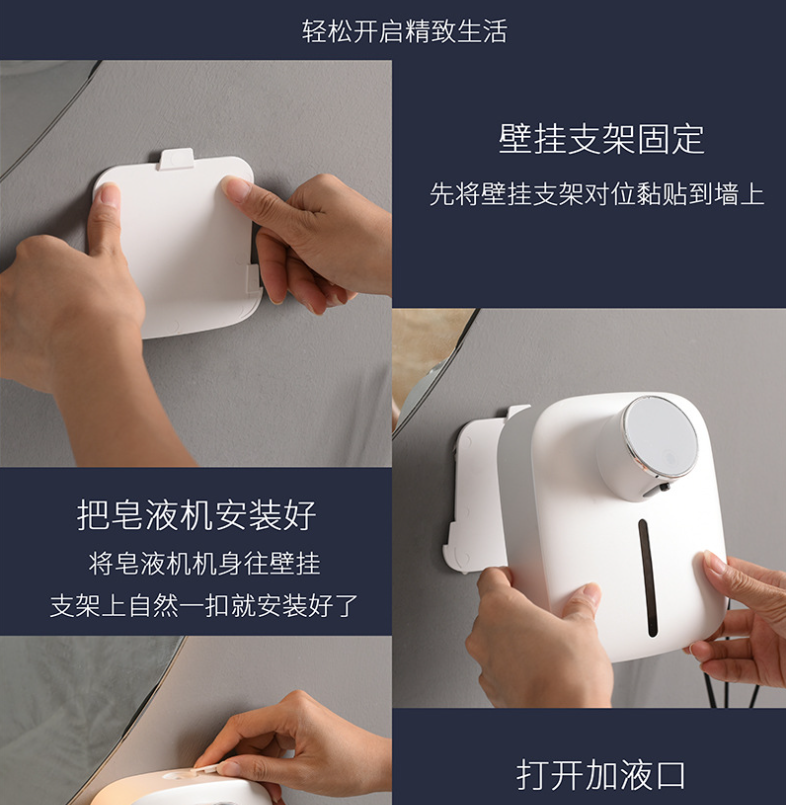 轻松开启精致生活

壁挂支架固定

先将壁挂支架对位黏贴到墙上

把皂液机安装好

将皂液机机身往壁挂

支架上自然一扣就安装好了

打开加液口