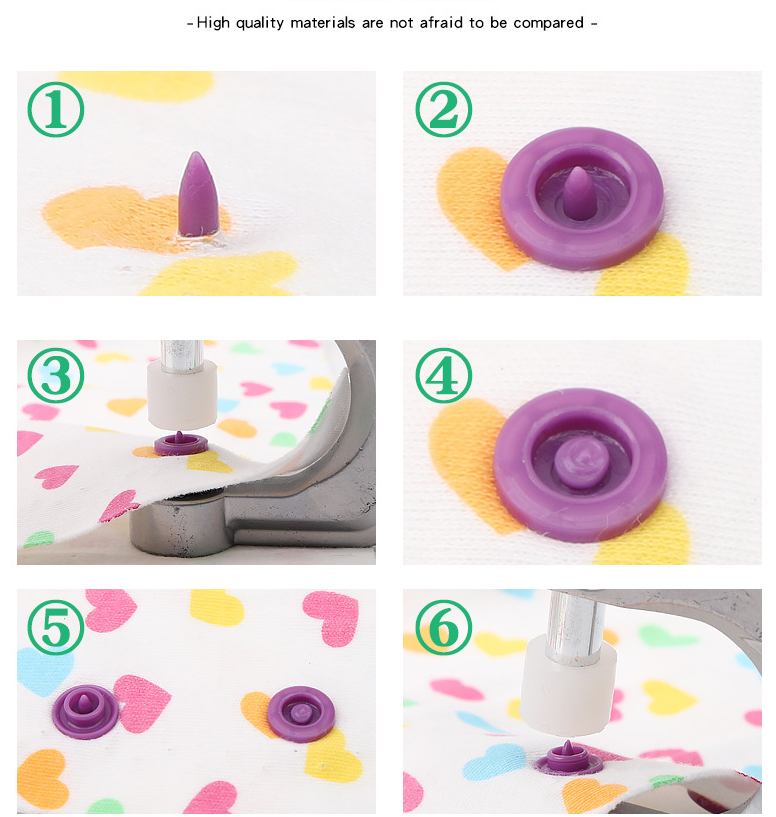 - High quality materials are not afraid to be compared -

①

②

③

④

⑤

⑥