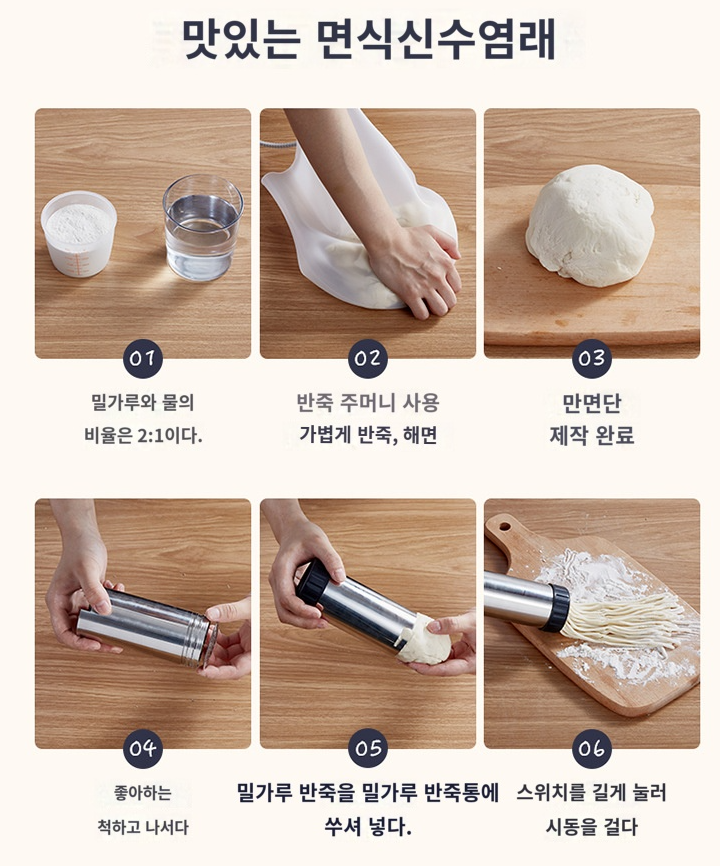 맛있는 면식신수염래

01

밀가루와 물의 비율은 2:1이다.

02

반죽 주머니 사용 가볍게 반죽, 해면

03

만면단 제작 완료

04

좋아하는 척하고 나서다

05

밀가루 반죽을 밀가루 반죽통에 쑤셔 넣다.

06

스위치를 길게 눌러 시동을 걸다